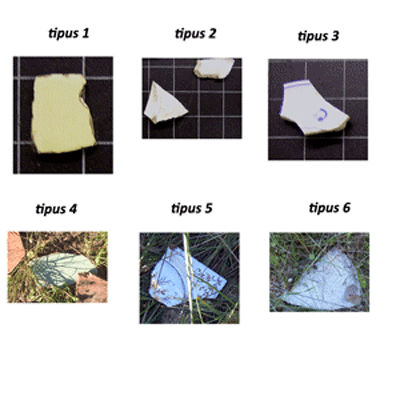 tipus 1

tipus 2

tipus 3

tipus 4

tipus 5

tipus 6